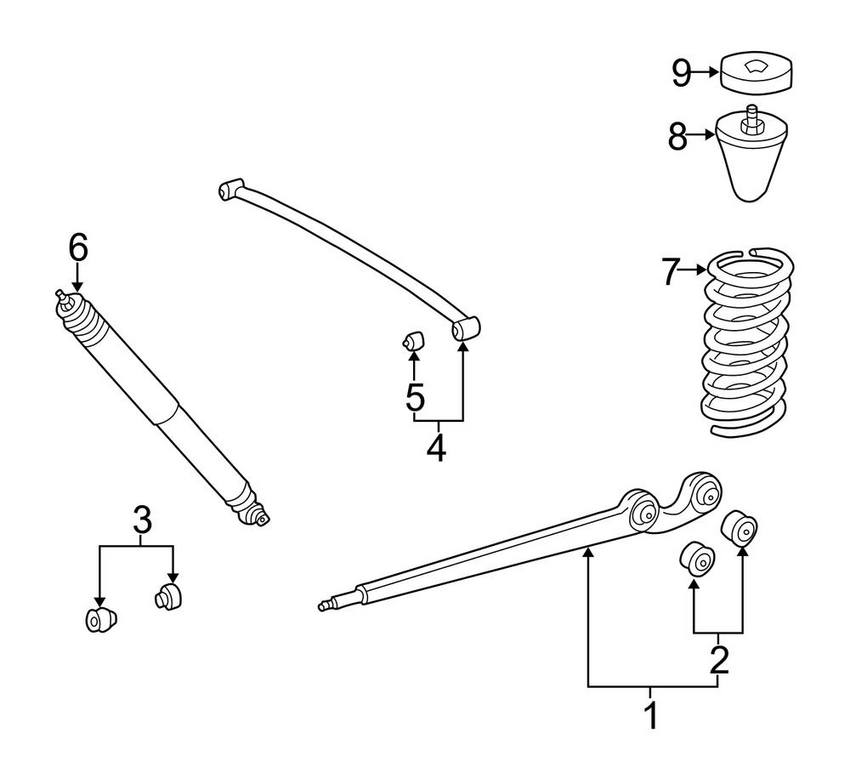 9
8
6
7
5
4
3
2
1